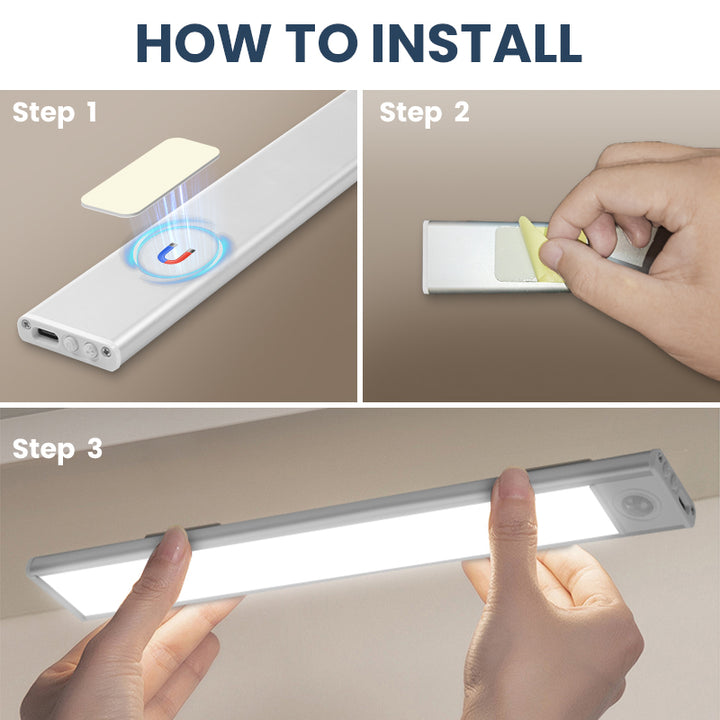 HOW TO INSTALL

Step 1

Step 2

Step 3