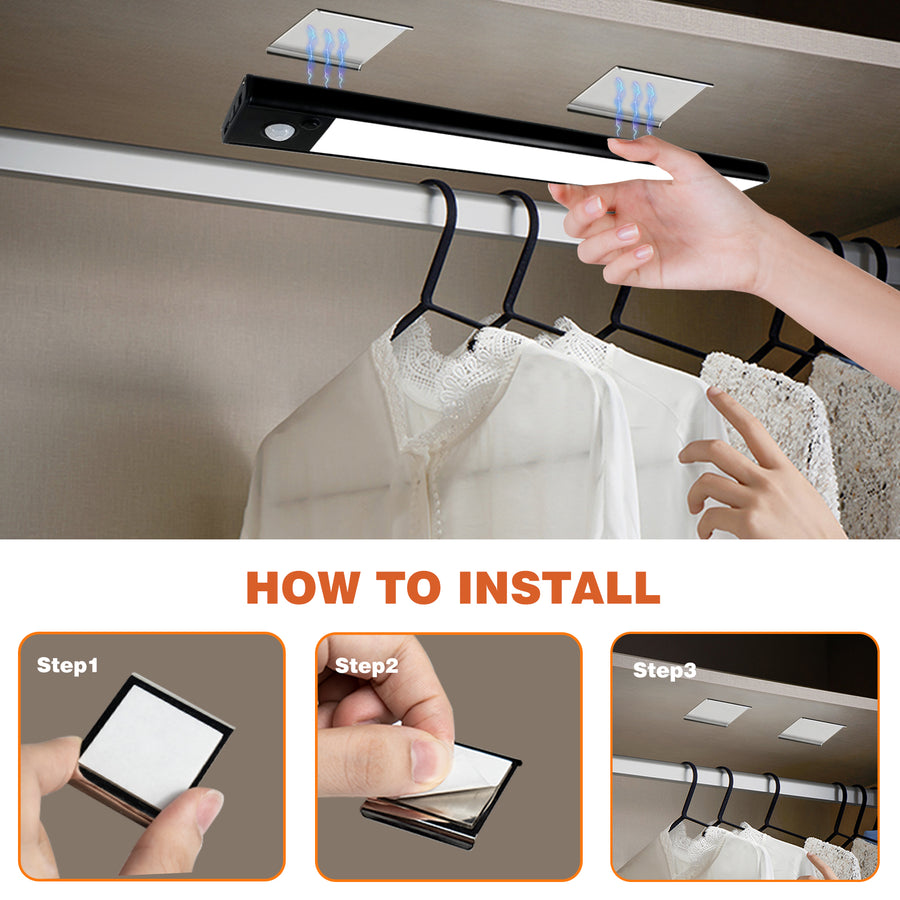 HOW TO INSTALL

Step1

Step2

Step3