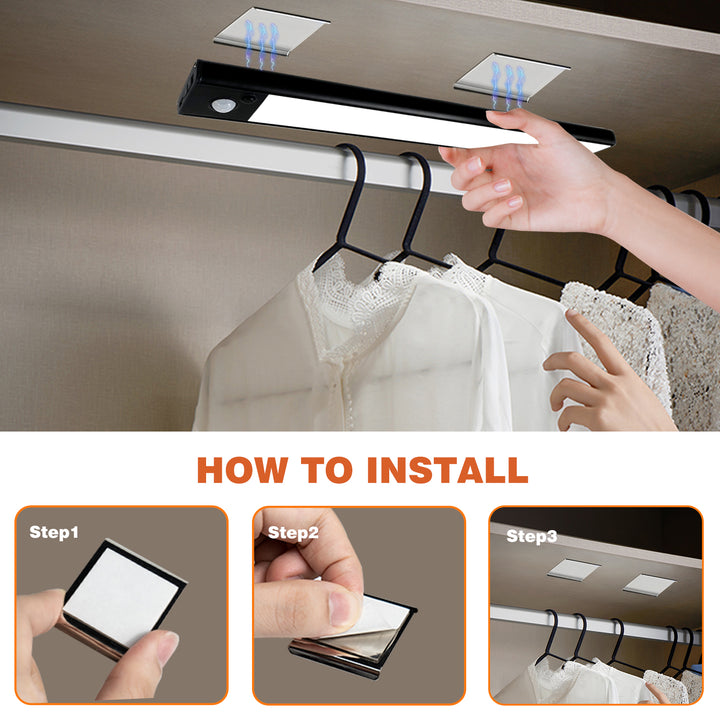 HOW TO INSTALL

Step1

Step2

Step3